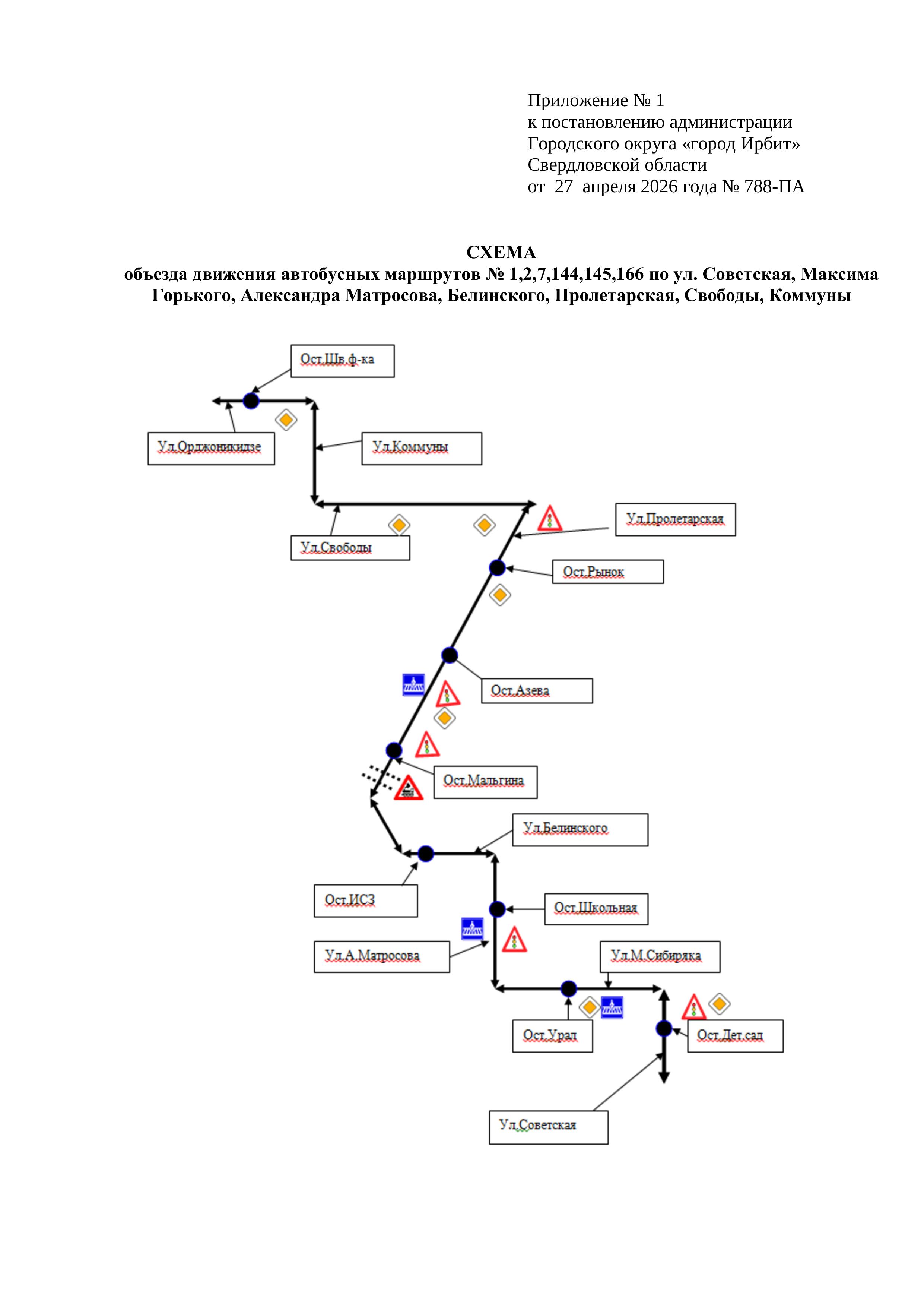 Приложение № 1
к постановлению администрации
Городского округа «город Ирбит»
Свердловской области
от 27 апреля 2026 года № 788-ПА

СХЕМА
объезда движения автобусных маршрутов № 1,2,7,144,145,166 по ул. Советская, Максима Горького, Александра Матросова, Белинского, Пролетарская, Свободы, Коммуны

Ост.Шв.ф-ка

Ул.Орджоникидзе

Ул.Коммуны

Ул.Пролетарская

Ул.Свободы

Ост.Рынок

Ост.Азева

Ост.Мальгина

Ул.Белинского

Ост.ИСЗ

Ост.Школьная

Ул.А.Матросова

Ул.М.Сибиряка

Ост.Урал

Ост.Дет.сад

Ул.Советская